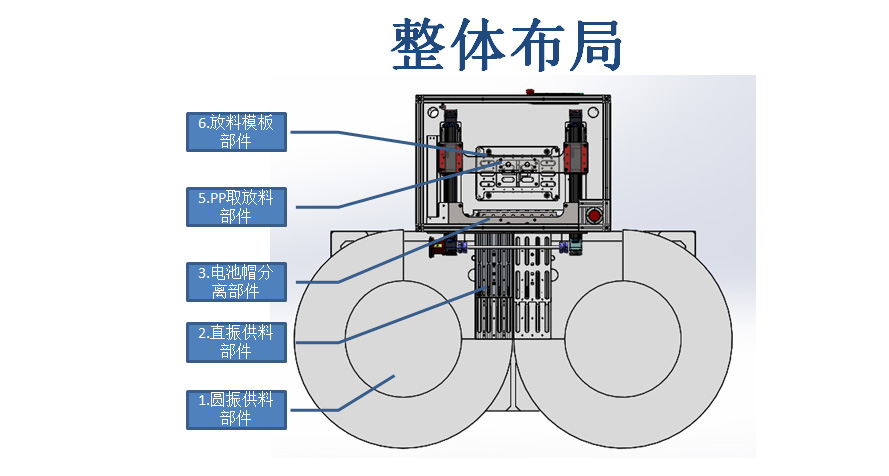 整体布局

6.放料模板部件

5.PP取放料部件

3.电池帽分离部件

2.直振供料部件

1.圆振供料部件